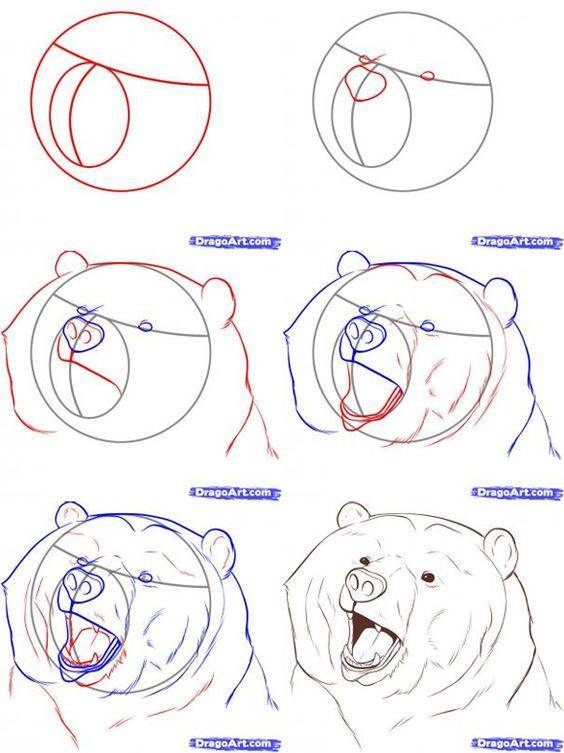 DragoArt.com

DragoArt.com

DragoArt.com

DragoArt.com

DragoArt.com

DragoArt.com